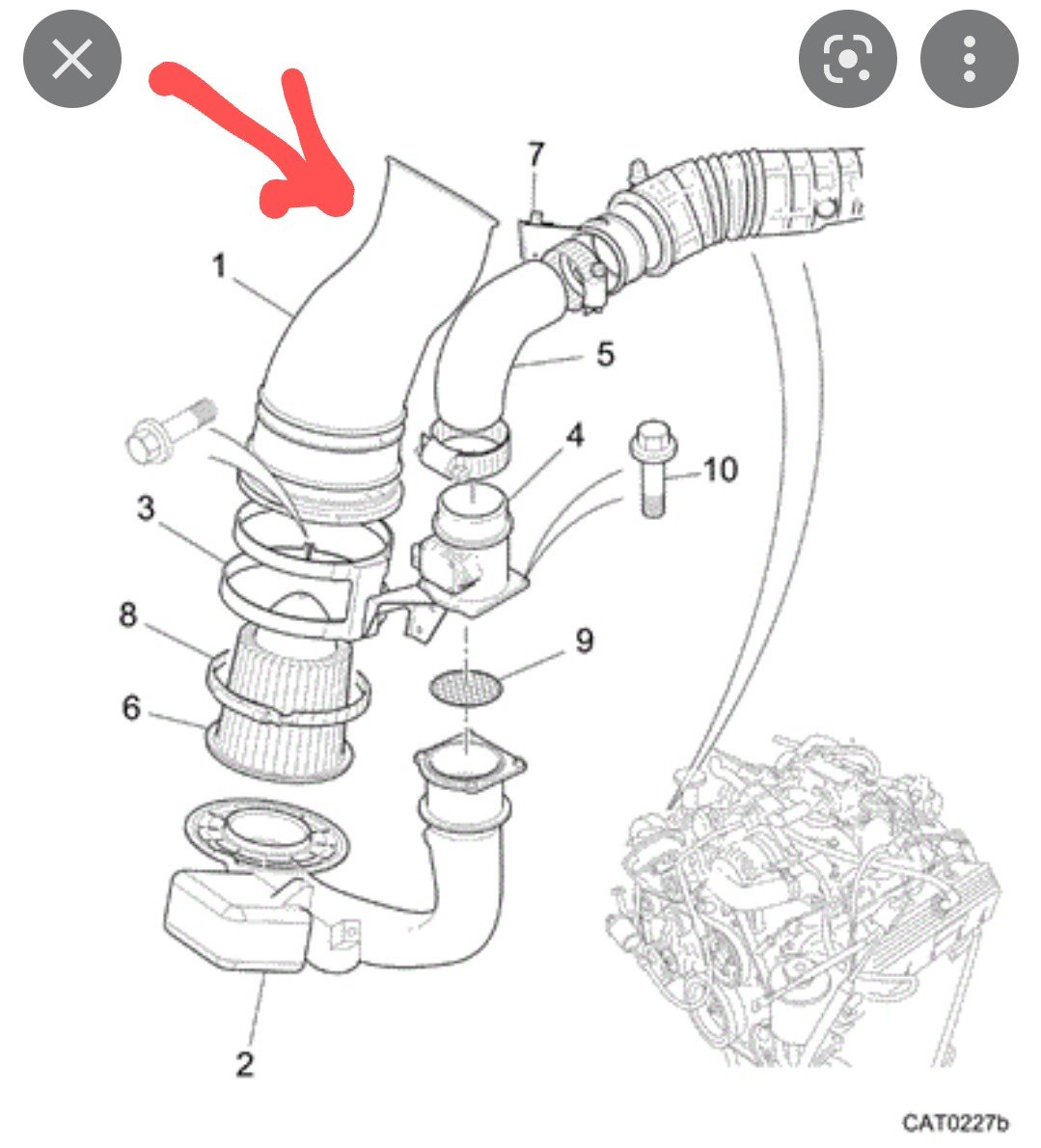 7
1
5
4
10
3
8
9
6
2
CAT0227b